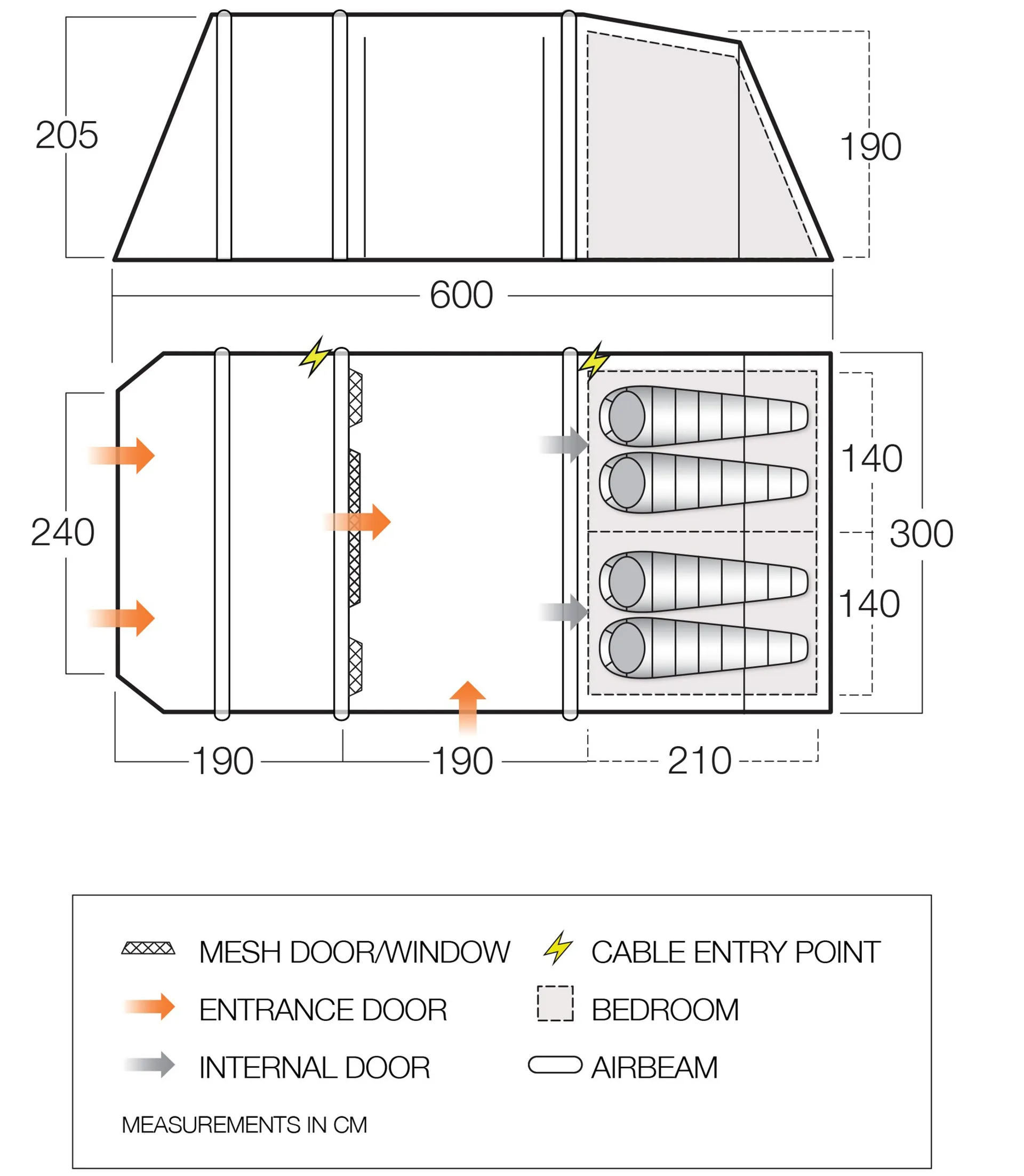 205

190

600

240

140

300

140

190

190

210

MESH DOOR/WINDOW

CABLE ENTRY POINT

ENTRANCE DOOR

BEDROOM

INTERNAL DOOR

AIRBEAM

MEASUREMENTS IN CM